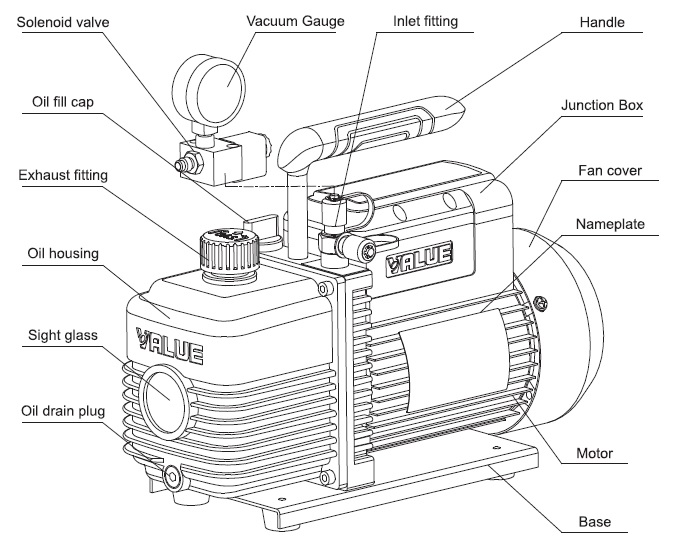 Solenoid valve
Vacuum Gauge
Inlet fitting
Handle
Oil fill cap
Junction Box
Exhaust fitting
Fan cover
Nameplate
Oil housing
VALUE
VALUE
Sight glass
Oil drain plug
Motor
Base